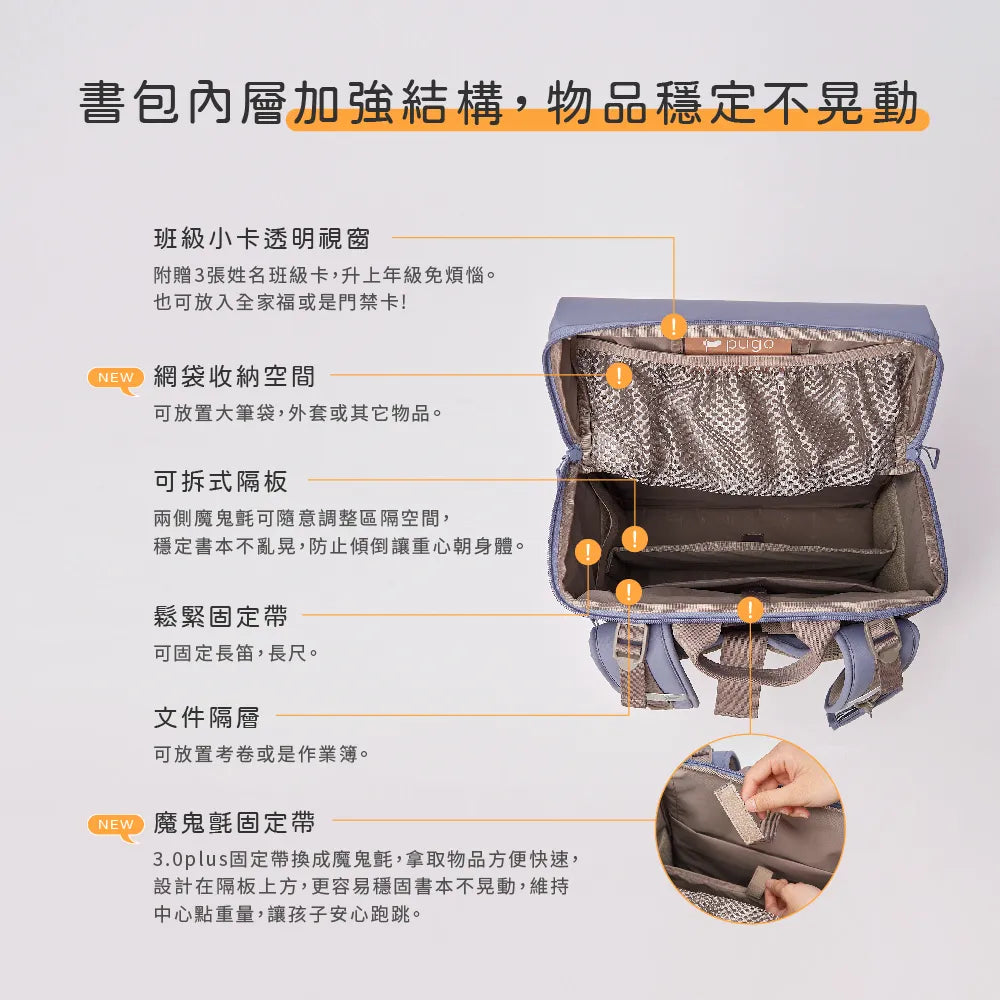 書包內層加強結構，物品穩定不晃動

班級小卡透明視窗
附贈3張姓名班級卡，升上年級免煩惱。
也可放入全家福或是門禁卡！

NEW
網袋收納空間
可放置大筆袋，外套或其它物品。

可拆式隔板
兩側魔鬼氈可隨意調整區隔空間，
穩定書本不亂晃，防止傾倒讓重心朝身體。

鬆緊固定帶
可固定長笛，長尺。

文件隔層
可放置考卷或是作業簿。

NEW
魔鬼氈固定帶
3.0plus固定帶換成魔鬼氈，拿取物品方便快速，
設計在隔板上方，更容易穩固書本不晃動，維持
中心點重量，讓孩子安心跑跳。

pugo